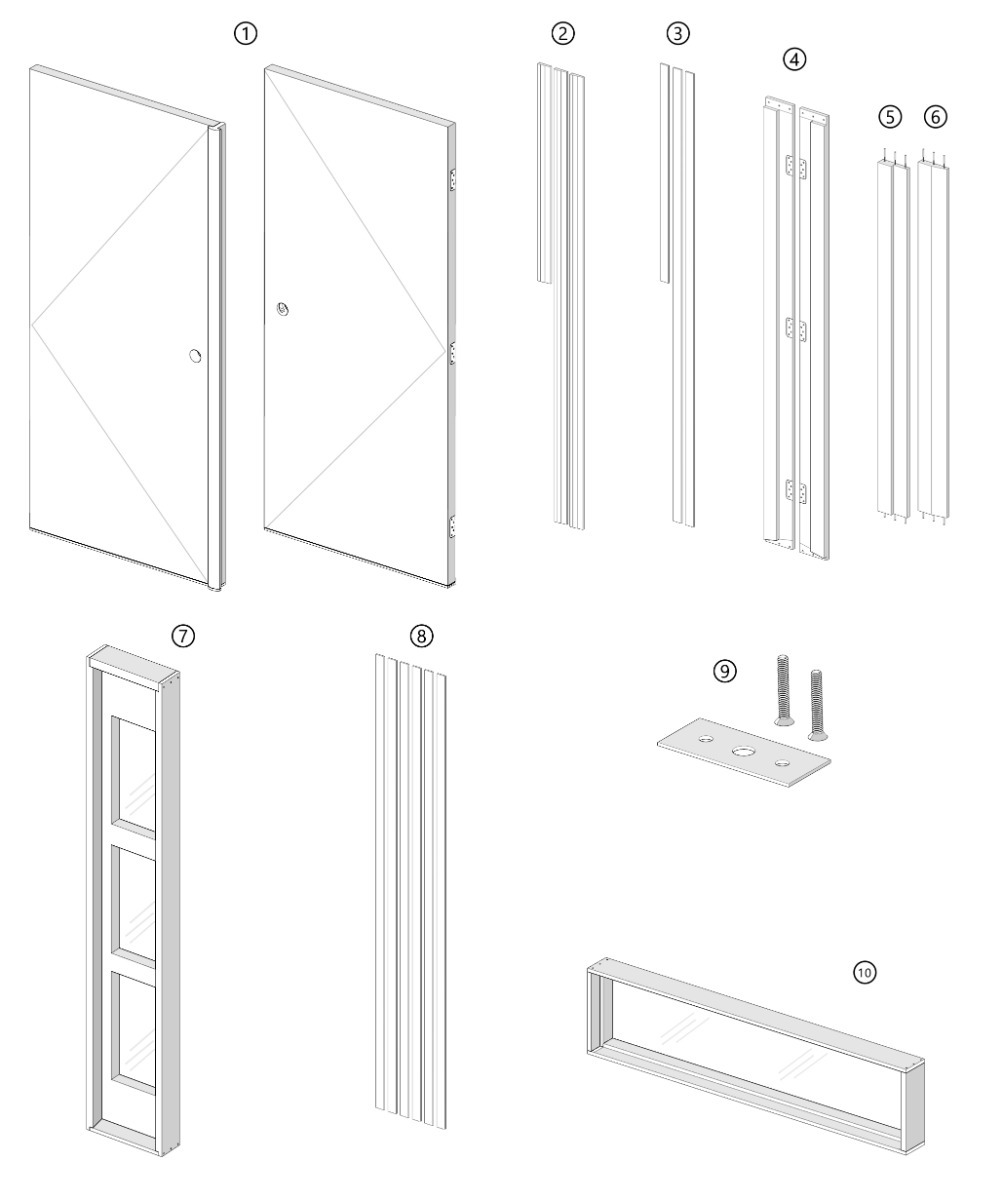 ①
②
③
④
⑤
⑥
⑦
⑧
⑨
⑩