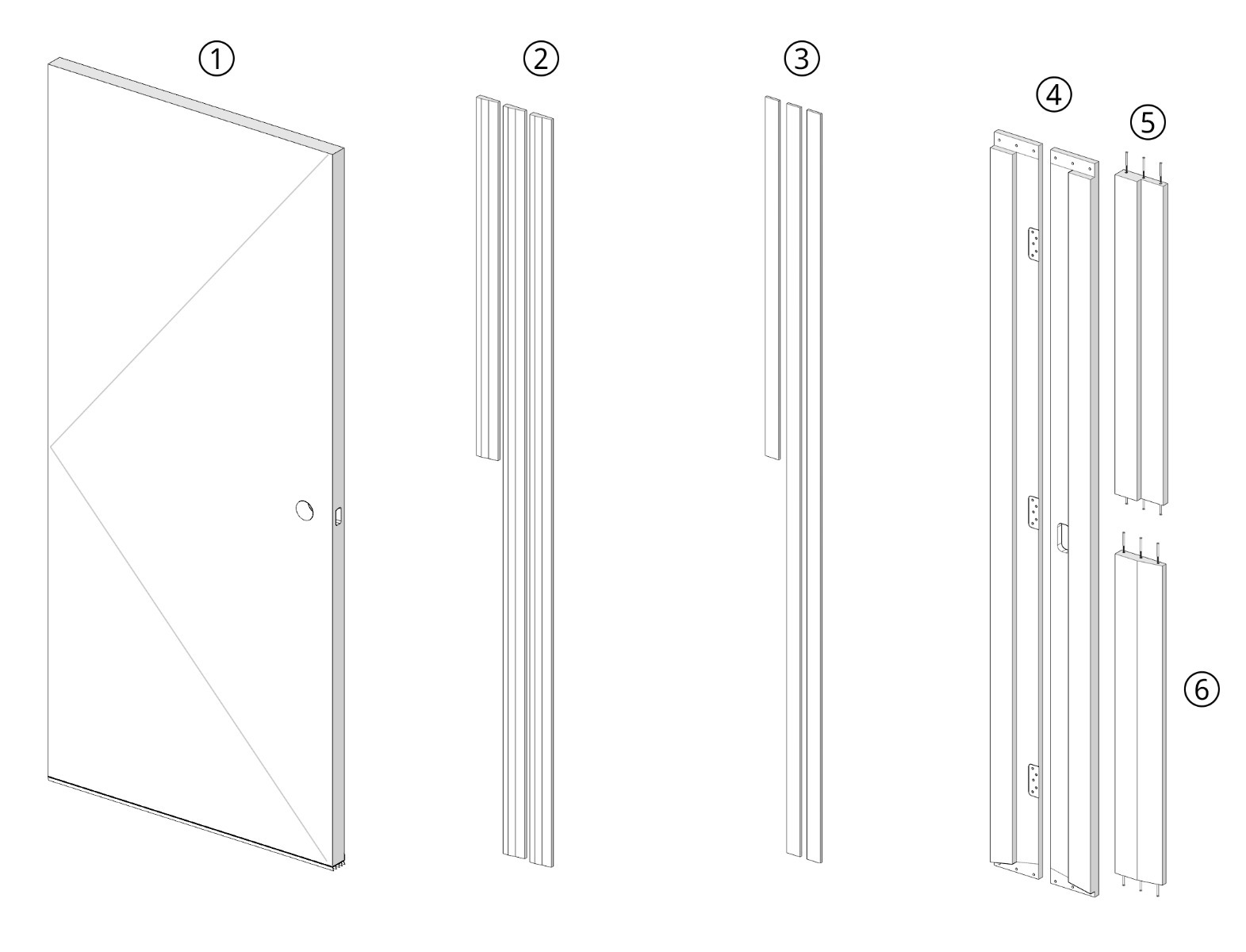 ①
②
③
④
⑤
⑥