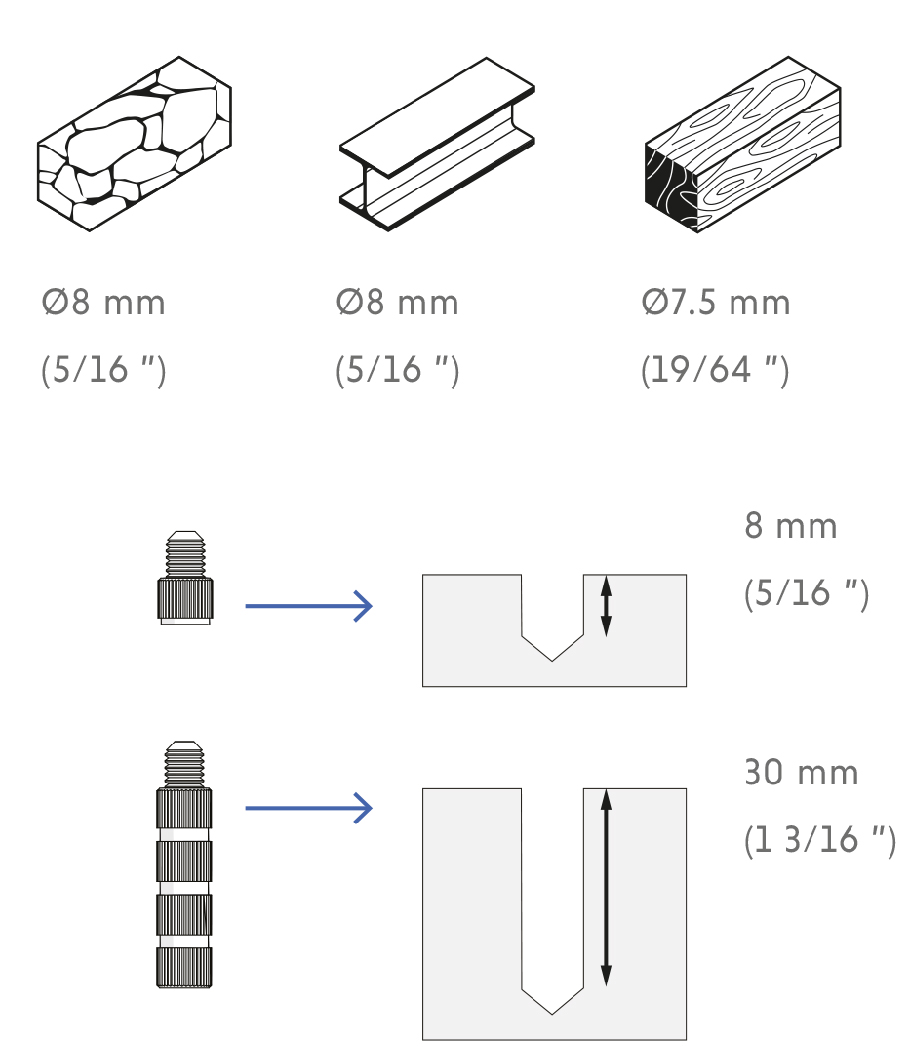 Ø8 mm
(5/16 ")

Ø8 mm
(5/16 ")

Ø7.5 mm
(19/64 ")

8 mm
(5/16 ")

30 mm
(1 3/16 ")